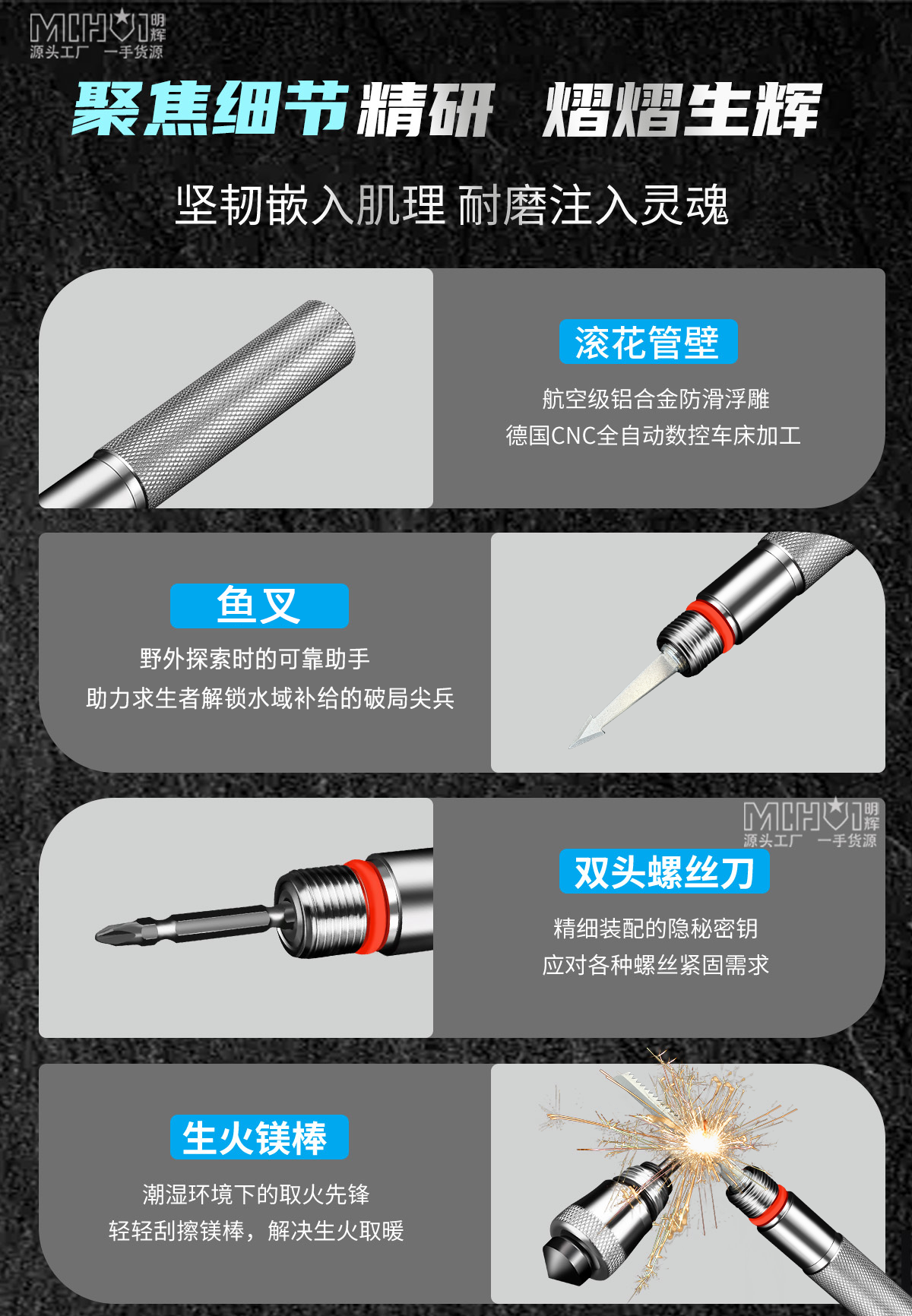 MIHUI 明辉
源头工厂 一手货源

聚焦细节精研 熠熠生辉

坚韧嵌入肌理 耐磨注入灵魂

滚花管壁

航空级铝合金防滑浮雕
德国CNC全自动数控车床加工

鱼叉

野外探索时的可靠助手
助力求生者解锁水域补给的破局尖兵

MIHUI 明辉
源头工厂 一手货源

双头螺丝刀

精细装配的隐秘密钥
应对各种螺丝紧固需求

生火镁棒

潮湿环境下的取火先锋
轻轻刮擦镁棒，解决生火取暖